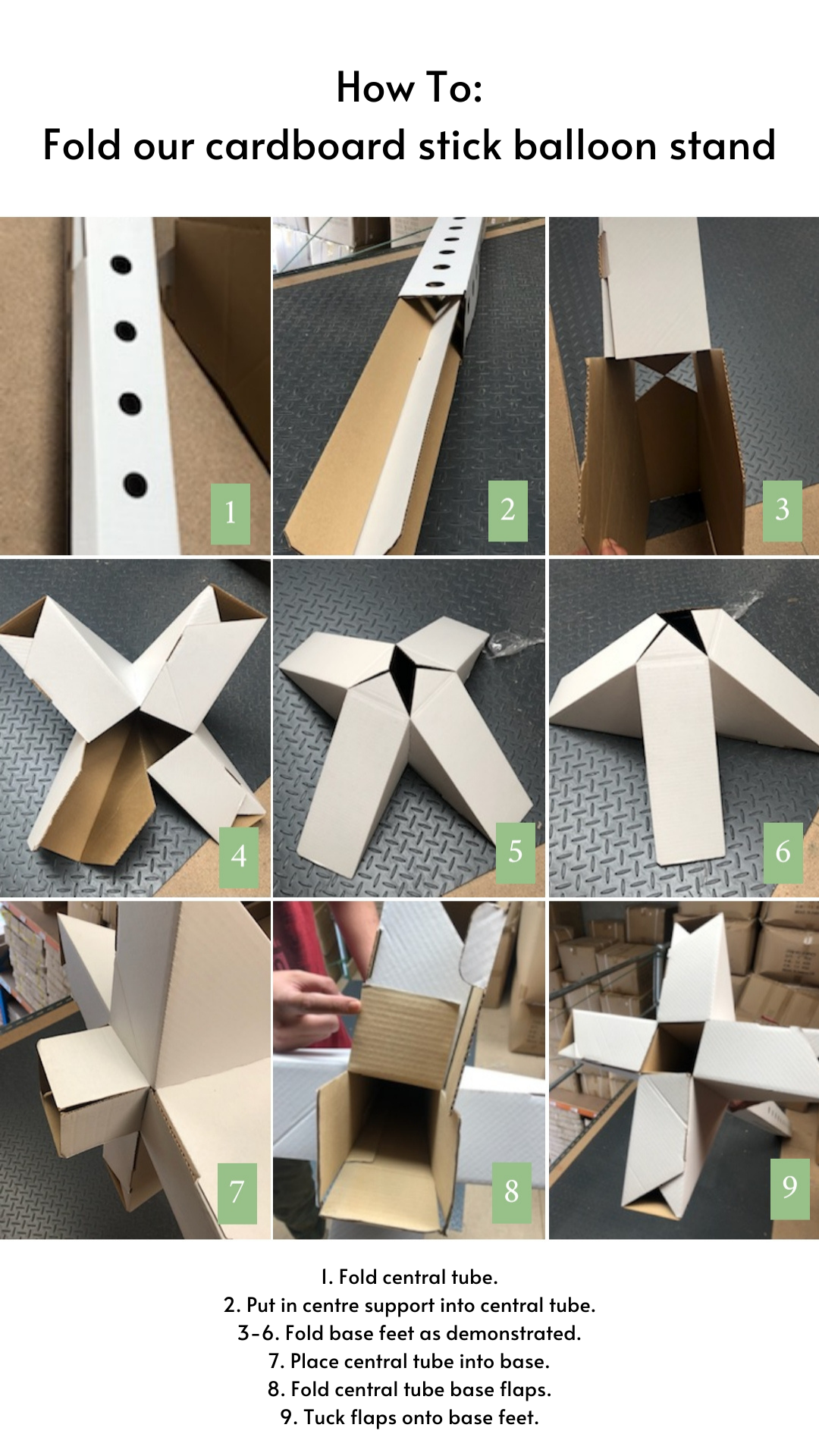 How To:
Fold our cardboard stick balloon stand

1

2

3

4

5

6

7

8

9

1. Fold central tube.
2. Put in centre support into central tube.
3-6. Fold base feet as demonstrated.
7. Place central tube into base.
8. Fold central tube base flaps.
9. Tuck flaps onto base feet.